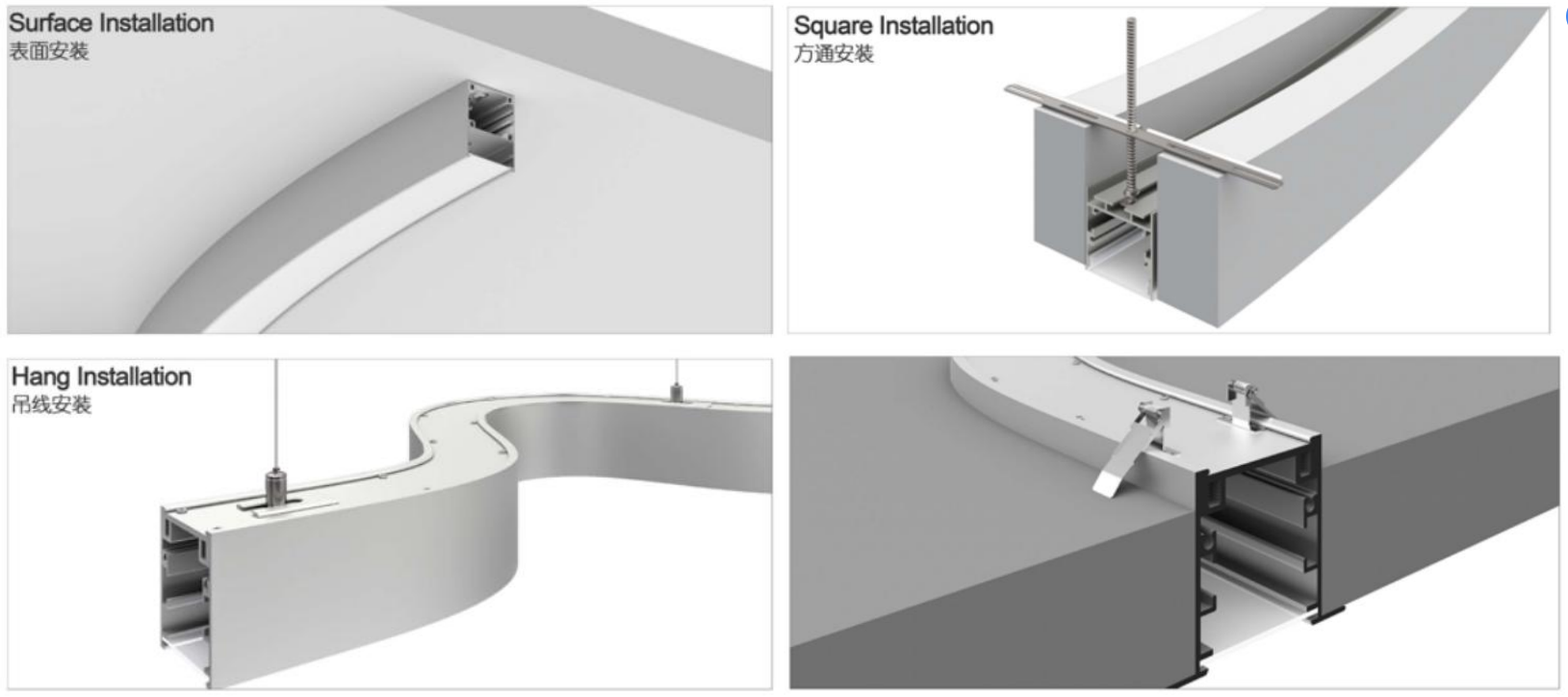 Surface Installation
表面安装

Square Installation
方通安装

Hang Installation
吊线安装